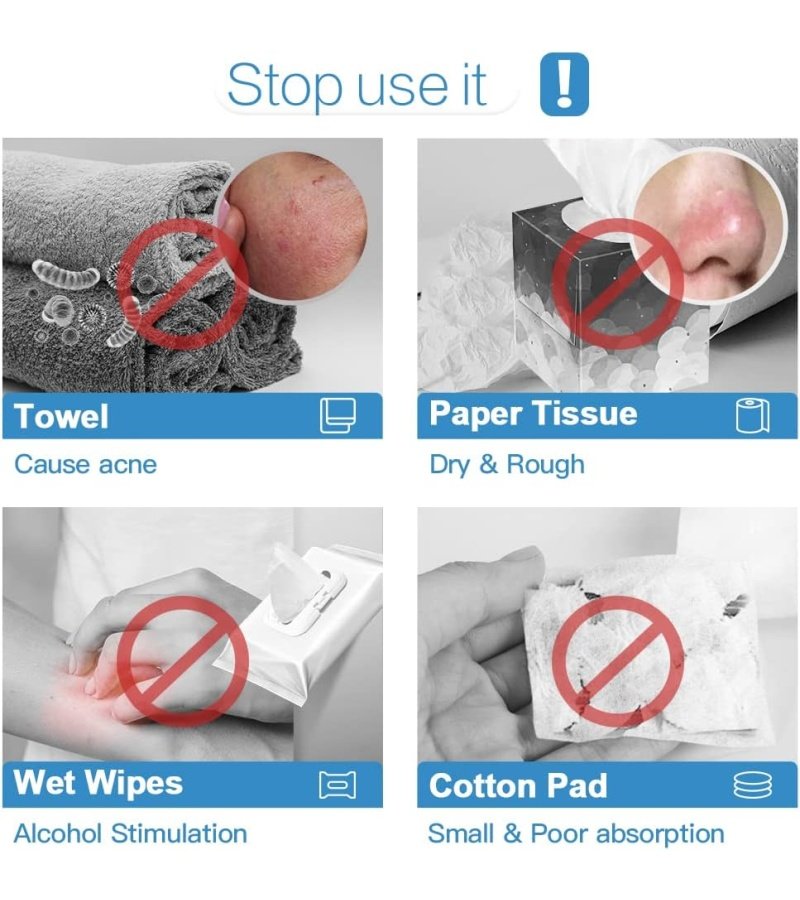 Stop use it !

Towel

Cause acne

Paper Tissue

Dry & Rough

Wet Wipes

Alcohol Stimulation

Cotton Pad

Small & Poor absorption