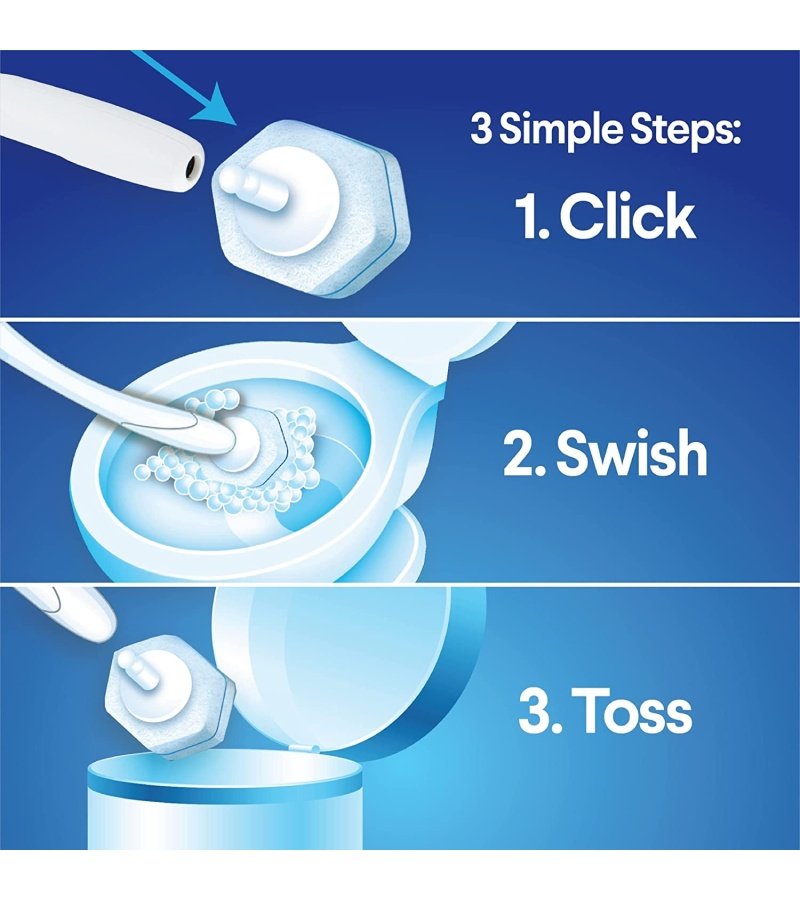 3 Simple Steps:

1. Click

2. Swish

3. Toss